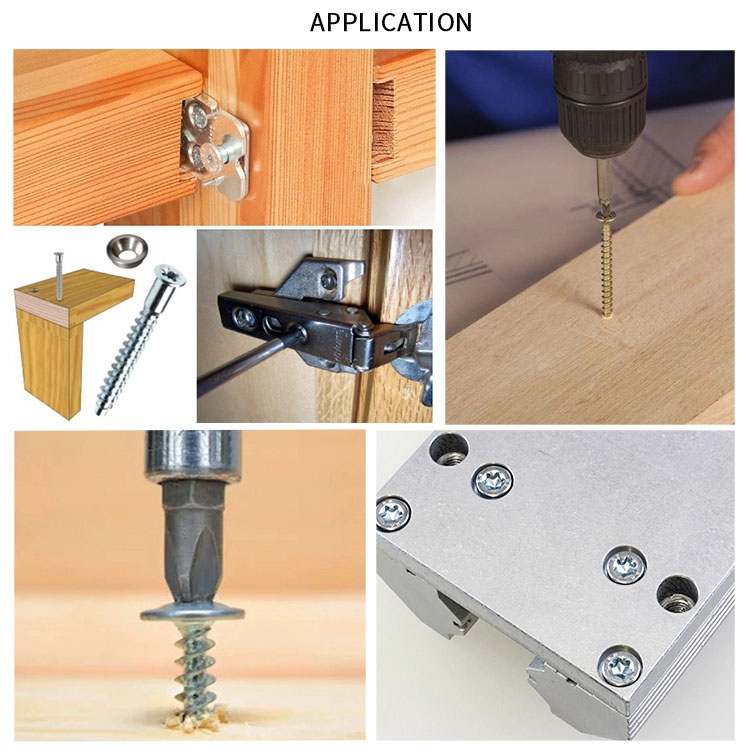 APPLICATION